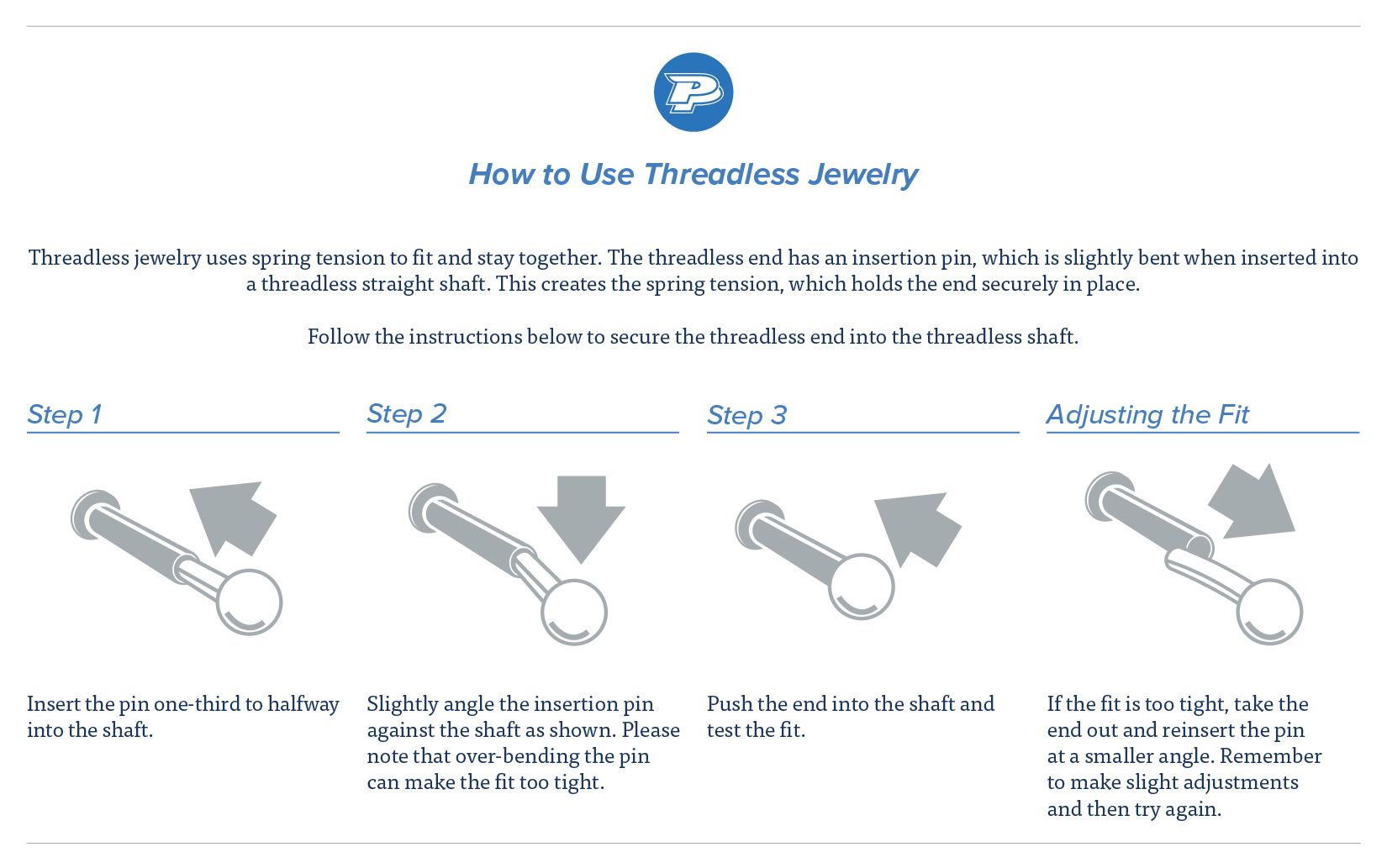 P

How to Use Threadless Jewelry

Threadless jewelry uses spring tension to fit and stay together. The threadless end has an insertion pin, which is slightly bent when inserted into a threadless straight shaft. This creates the spring tension, which holds the end securely in place.

Follow the instructions below to secure the threadless end into the threadless shaft.

Step 1

Insert the pin one-third to halfway into the shaft.

Step 2

Slightly angle the insertion pin against the shaft as shown. Please note that over-bending the pin can make the fit too tight.

Step 3

Push the end into the shaft and test the fit.

Adjusting the Fit

If the fit is too tight, take the end out and reinsert the pin at a smaller angle. Remember to make slight adjustments and then try again.